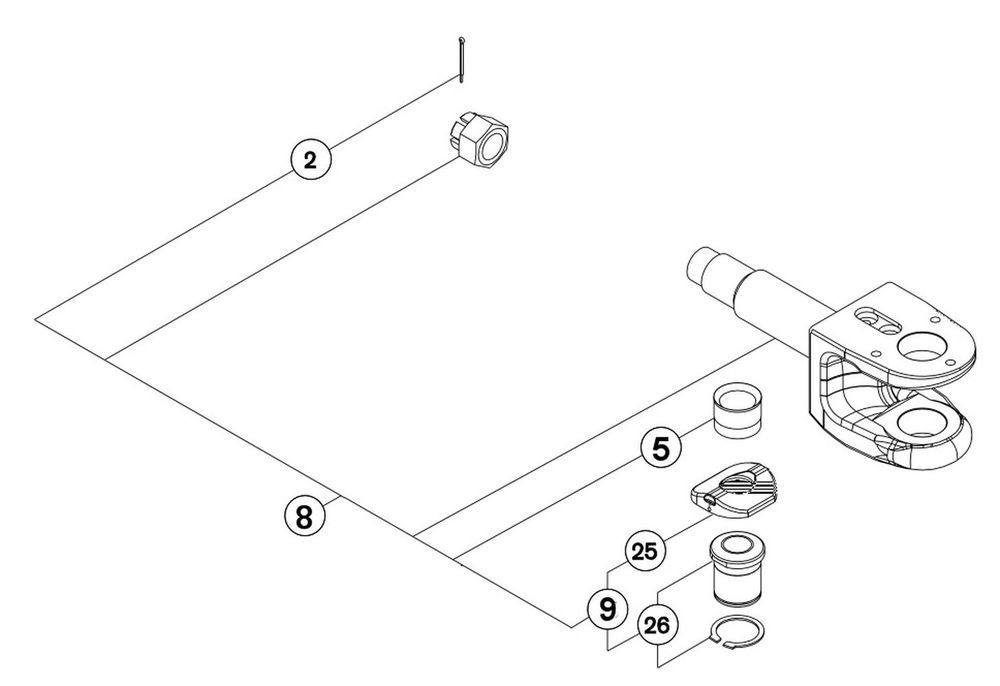 2

5

8

25

9

26